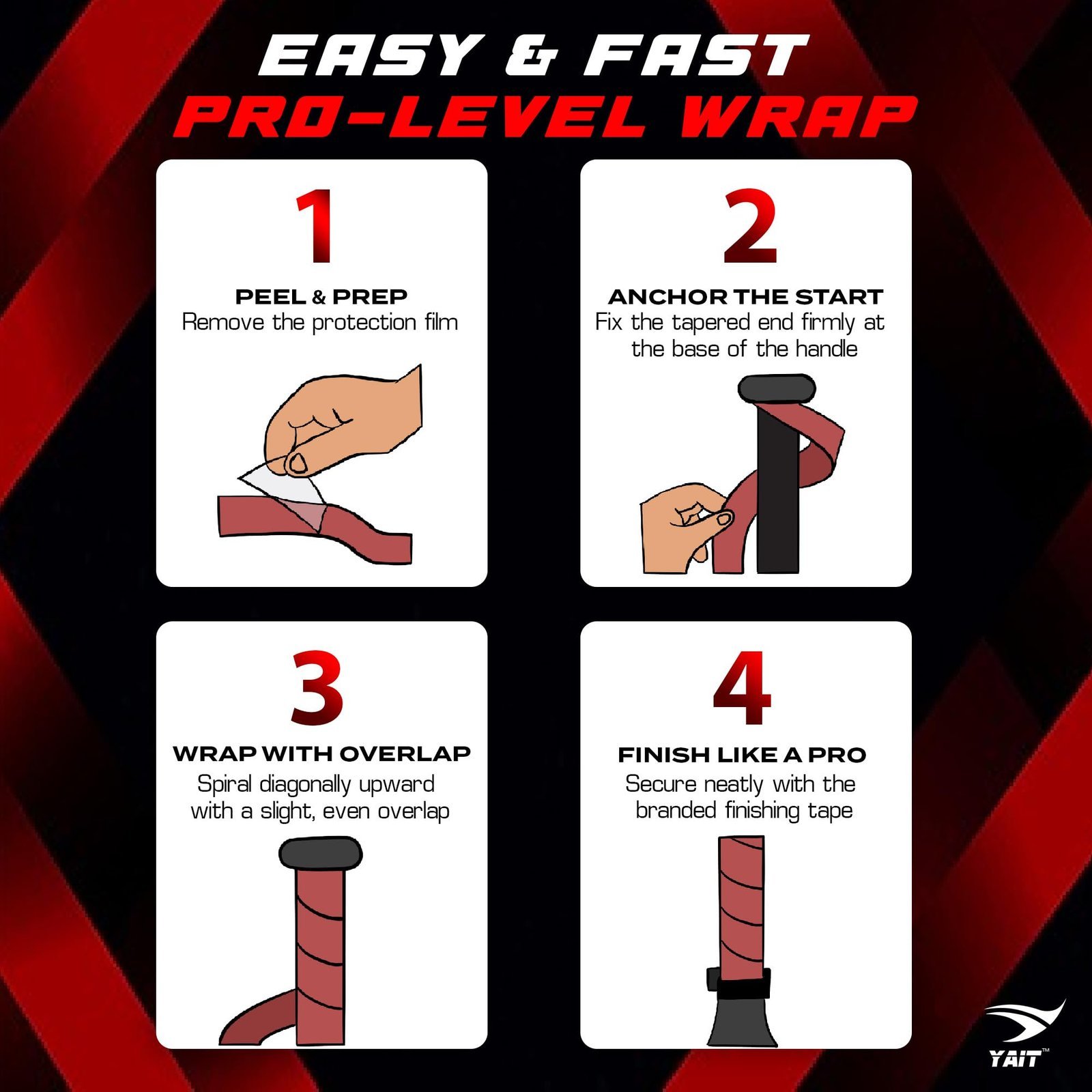 EASY & FAST
PRO-LEVEL WRAP

1
PEEL & PREP
Remove the protection film

2
ANCHOR THE START
Fix the tapered end firmly at the base of the handle

3
WRAP WITH OVERLAP
Spiral diagonally upward with a slight, even overlap

4
FINISH LIKE A PRO
Secure neatly with the branded finishing tape

YAIT™